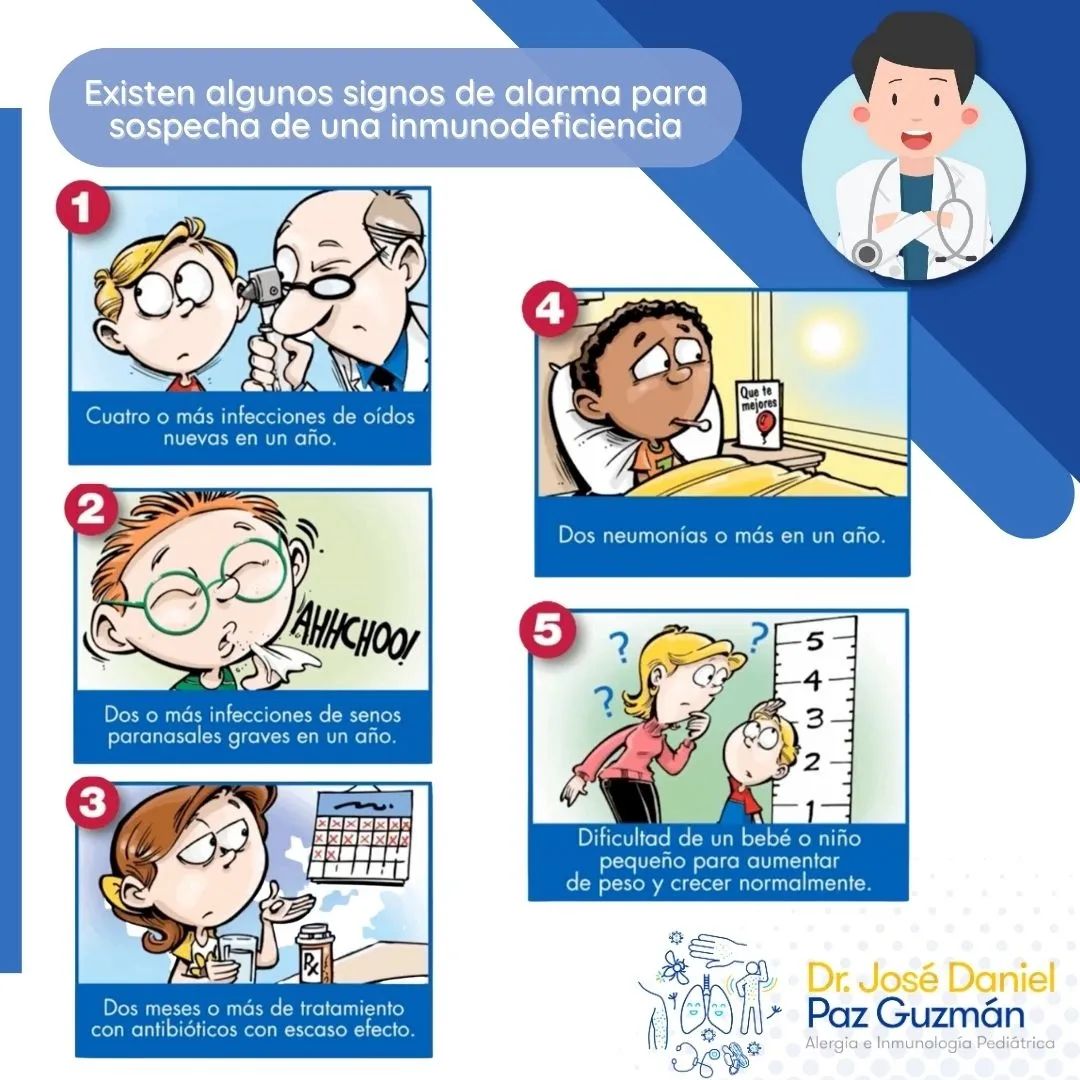 Existen algunos signos de alarma para sospecha de una inmunodeficiencia

1

Cuatro o más infecciones de oídos nuevas en un año.

2

AHHCHOO!

Dos o más infecciones de senos paranasales graves en un año.

3

Rx

Dos meses o más de tratamiento con antibióticos con escaso efecto.

4

Que te mejores

Dos neumonías o más en un año.

5

?
?
?

5
4
3
2
1

Dificultad de un bebé o niño pequeño para aumentar de peso y crecer normalmente.

Dr. José Daniel Paz Guzmán
Alergia e Inmunología Pediátrica