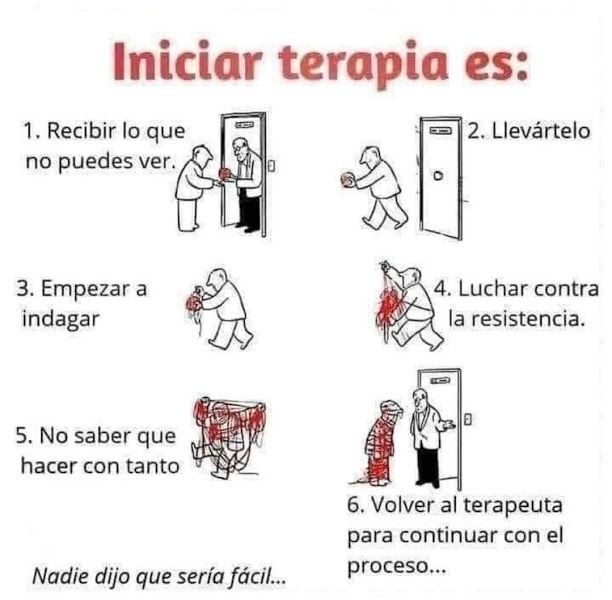 Iniciar terapia es:

1. Recibir lo que no puedes ver.

2. Llevártelo

3. Empezar a indagar

4. Luchar contra la resistencia.

5. No saber que hacer con tanto

6. Volver al terapeuta para continuar con el proceso...

Nadie dijo que sería fácil...