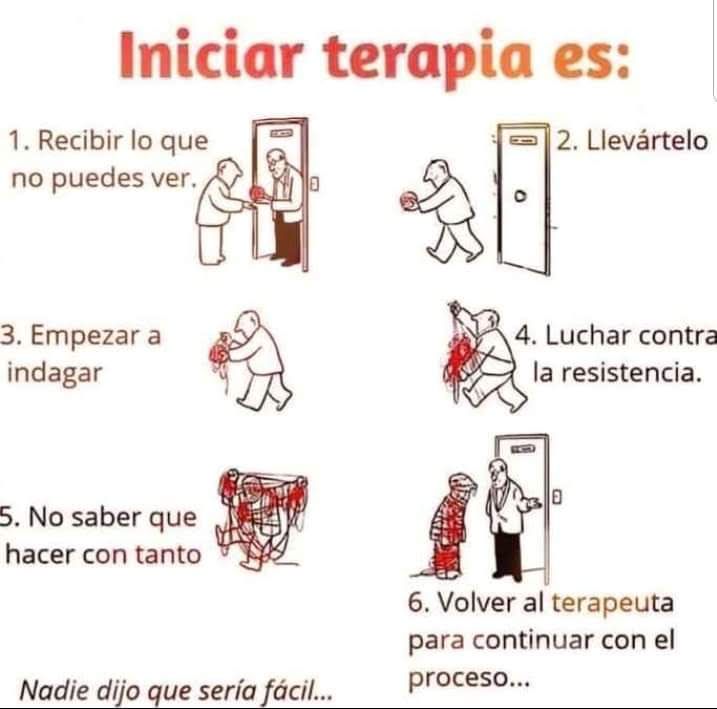 Iniciar terapia es:

1. Recibir lo que no puedes ver.

2. Llevártelo

3. Empezar a indagar

4. Luchar contra la resistencia.

5. No saber que hacer con tanto

6. Volver al terapeuta para continuar con el proceso...

Nadie dijo que sería fácil...