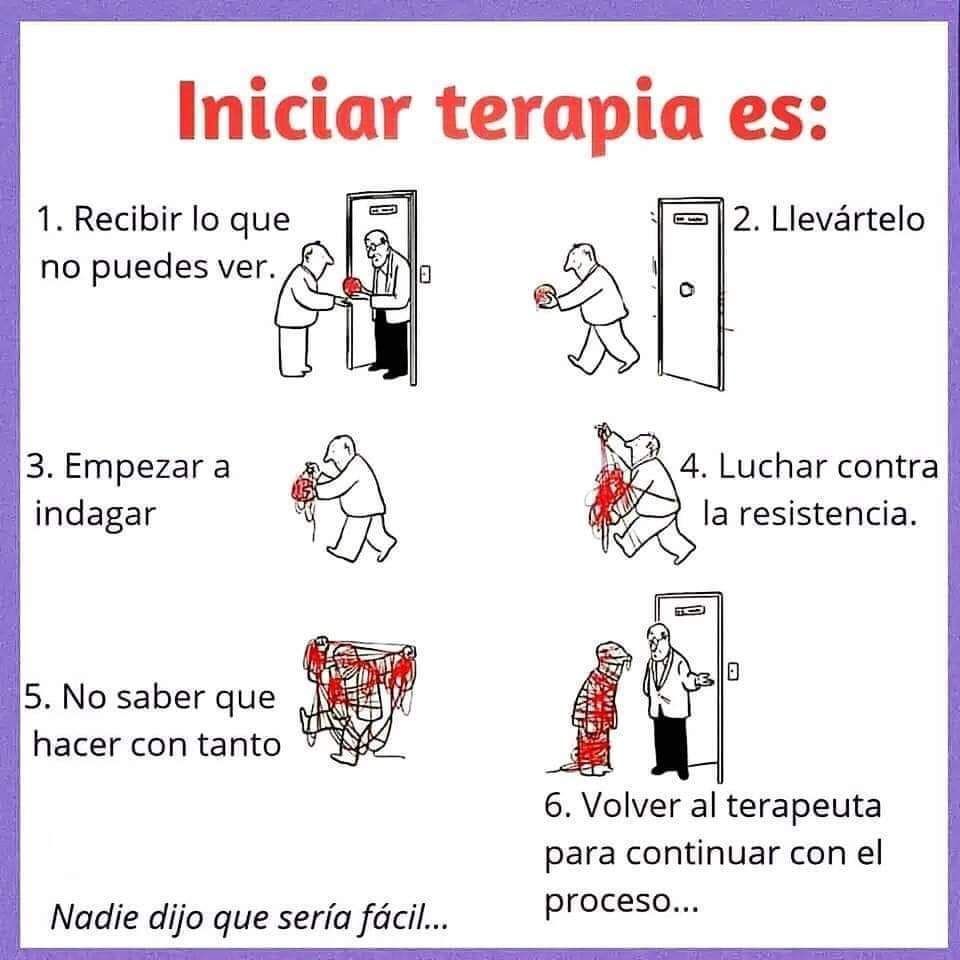 Iniciar terapia es:

1. Recibir lo que no puedes ver.

2. Llevártelo

3. Empezar a indagar

4. Luchar contra la resistencia.

5. No saber que hacer con tanto

6. Volver al terapeuta para continuar con el proceso...

Nadie dijo que sería fácil...