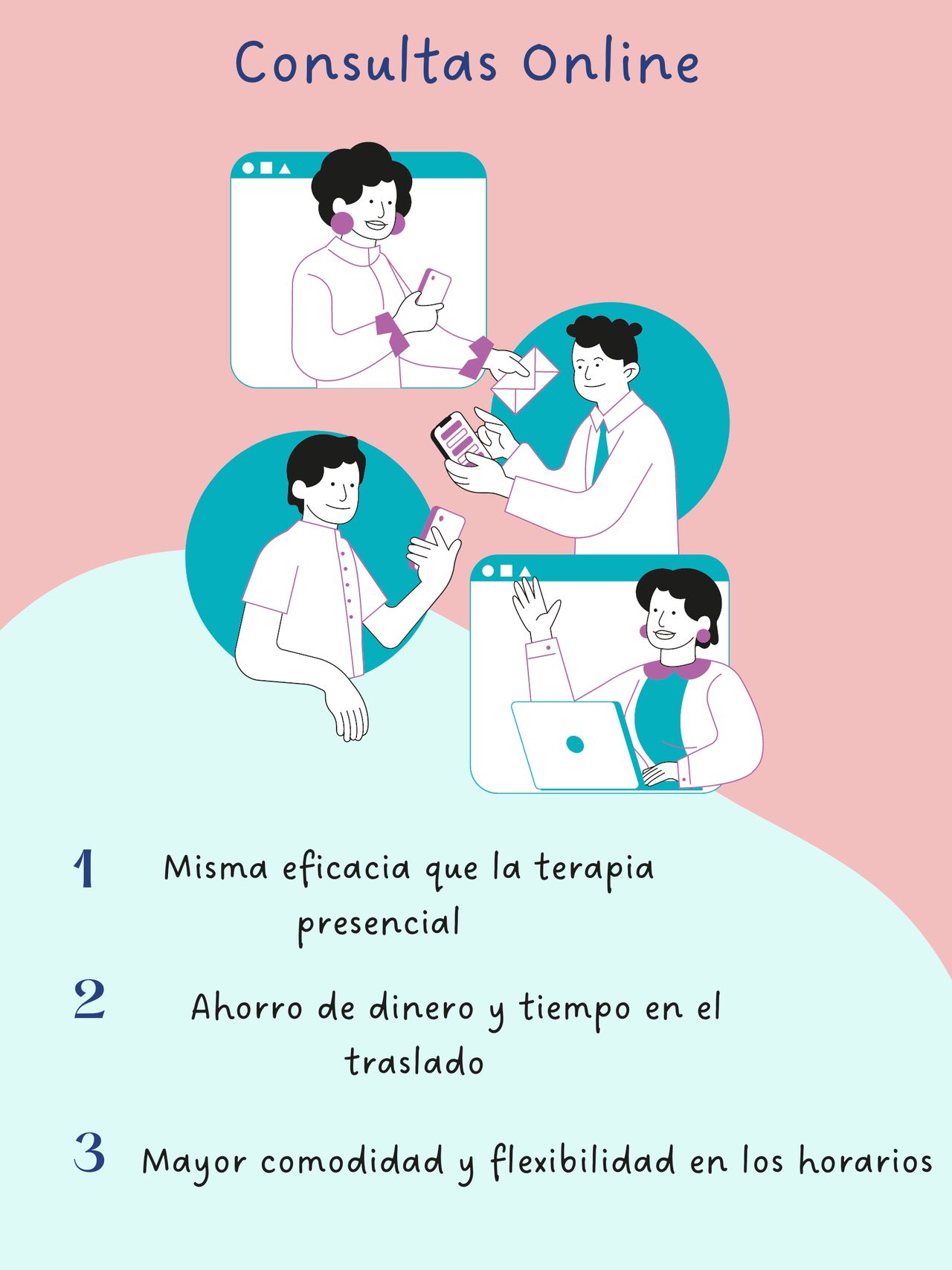 Consultas Online

1 Misma eficacia que la terapia presencial

2 Ahorro de dinero y tiempo en el traslado

3 Mayor comodidad y flexibilidad en los horarios