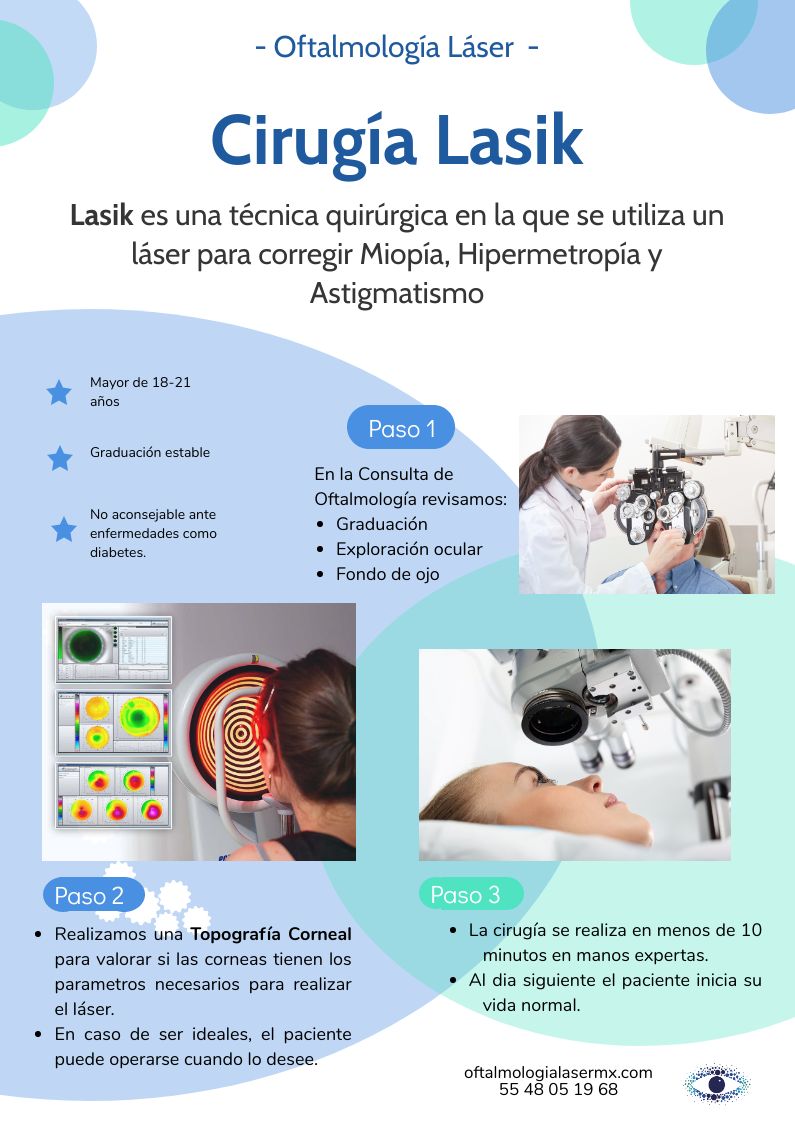 - Oftalmología Láser -

Cirugía Lasik

Lasik es una técnica quirúrgica en la que se utiliza un láser para corregir Miopía, Hipermetropía y Astigmatismo

Mayor de 18-21 años

Graduación estable

No aconsejable ante enfermedades como diabetes.

Paso 1

En la Consulta de Oftalmología revisamos:
- Graduación
- Exploración ocular
- Fondo de ojo

Paso 2

- Realizamos una Topografía Corneal para valorar si las corneas tienen los parametros necesarios para realizar el láser.
- En caso de ser ideales, el paciente puede operarse cuando lo desee.

Paso 3

- La cirugía se realiza en menos de 10 minutos en manos expertas.
- Al dia siguiente el paciente inicia su vida normal.

oftalmologialasermx.com
55 48 05 19 68