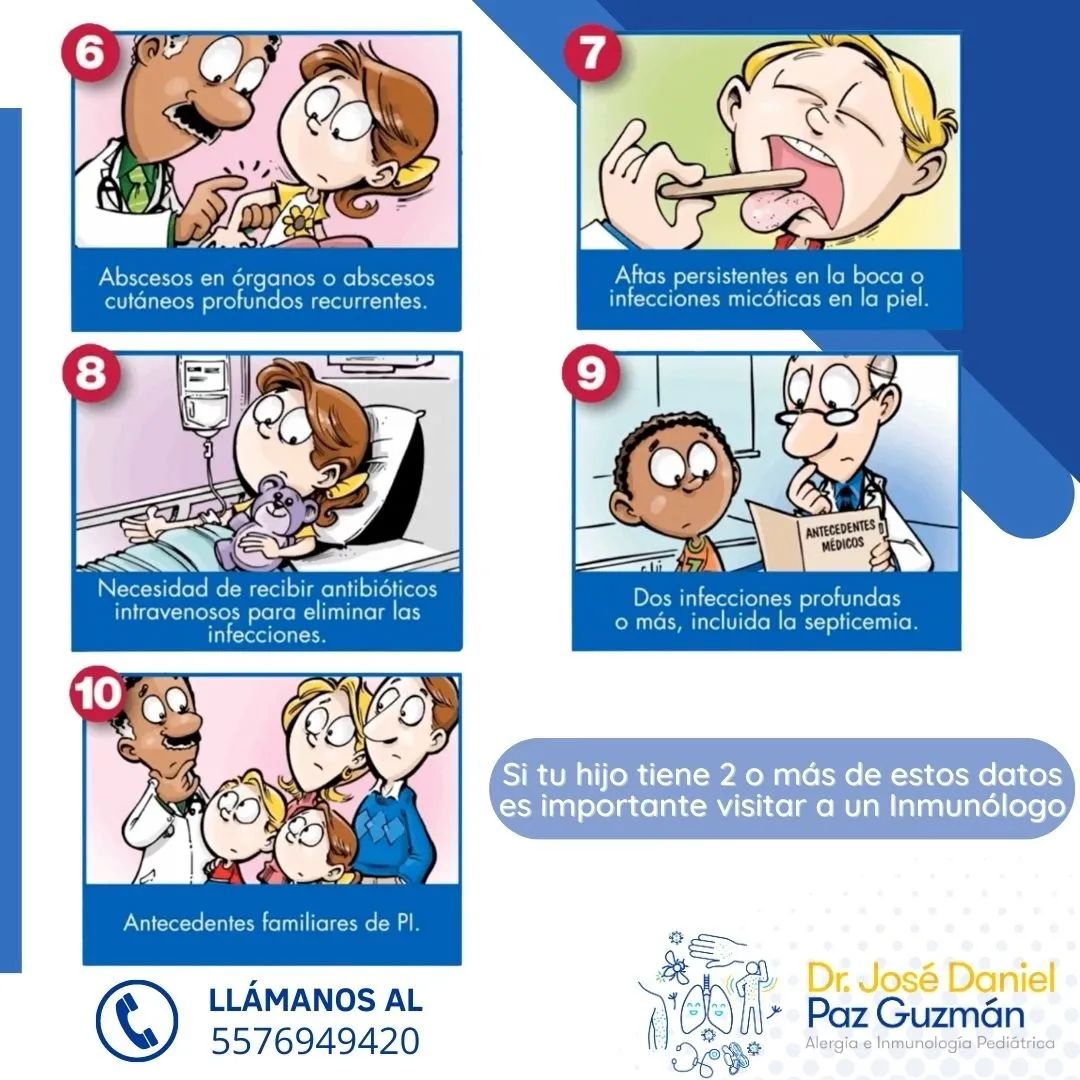 6

Abscesos en órganos o abscesos cutáneos profundos recurrentes.

7

Aftas persistentes en la boca o infecciones micóticas en la piel.

8

Necesidad de recibir antibióticos intravenosos para eliminar las infecciones.

9

ANTECEDENTES MÉDICOS

Dos infecciones profundas o más, incluida la septicemia.

10

Antecedentes familiares de PI.

Si tu hijo tiene 2 o más de estos datos es importante visitar a un Inmunólogo

LLÁMANOS AL
5576949420

Dr. José Daniel Paz Guzmán
Alergia e Inmunología Pediátrica