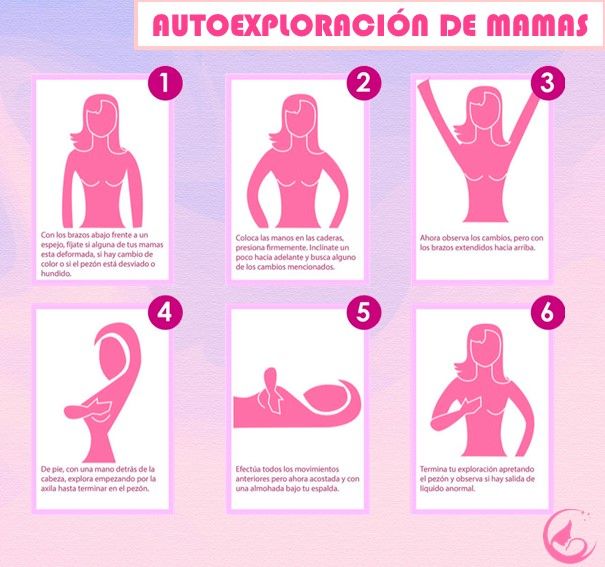 AUTOEXPLORACIÓN DE MAMAS

1

Con los brazos abajo frente a un espejo, fíjate si alguna de tus mamas esta deformada, si hay cambio de color o si el pezón está desviado o hundido.

2

Coloca las manos en las caderas, presiona firmemente. Inclínate un poco hacia adelante y busca alguno de los cambios mencionados.

3

Ahora observa los cambios, pero con los brazos extendidos hacia arriba.

4

De pie, con una mano detrás de la cabeza, explora empezando por la axila hasta terminar en el pezón.

5

Efectúa todos los movimientos anteriores pero ahora acostada y con una almohada bajo tu espalda.

6

Termina tu exploración apretando el pezón y observa si hay salida de líquido anormal.