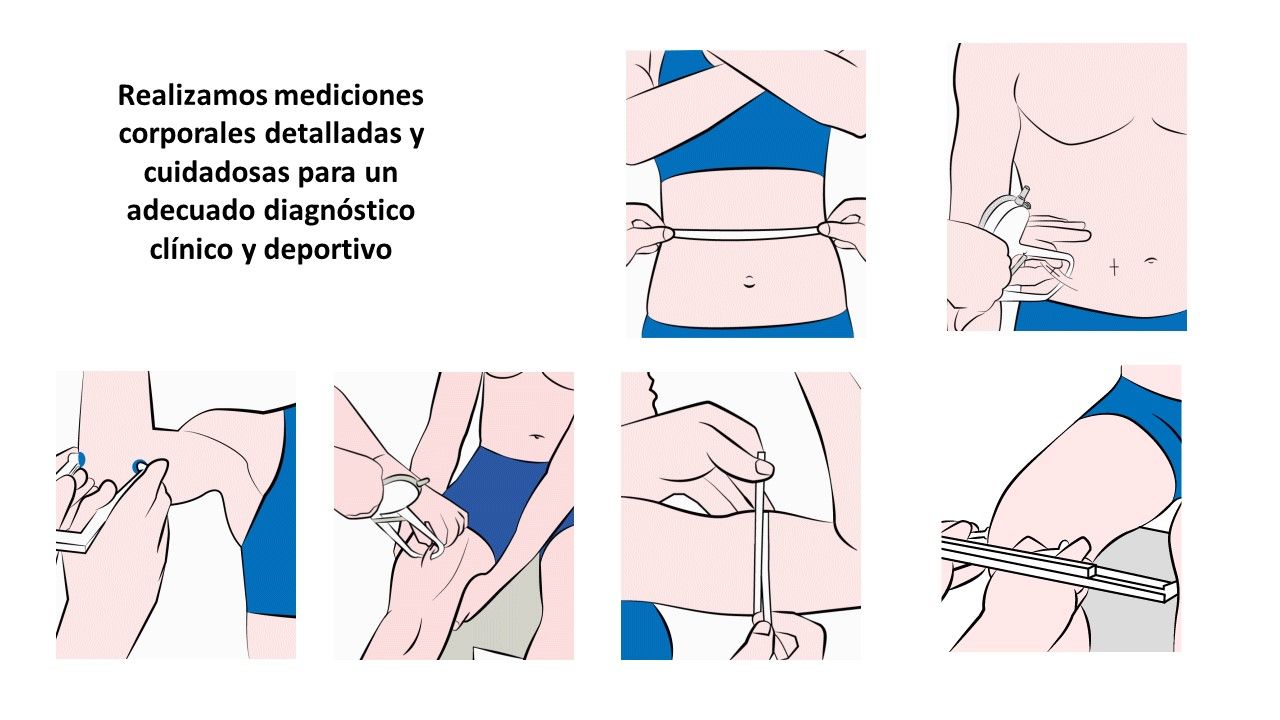 Realizamos mediciones corporales detalladas y cuidadosas para un adecuado diagnóstico clínico y deportivo