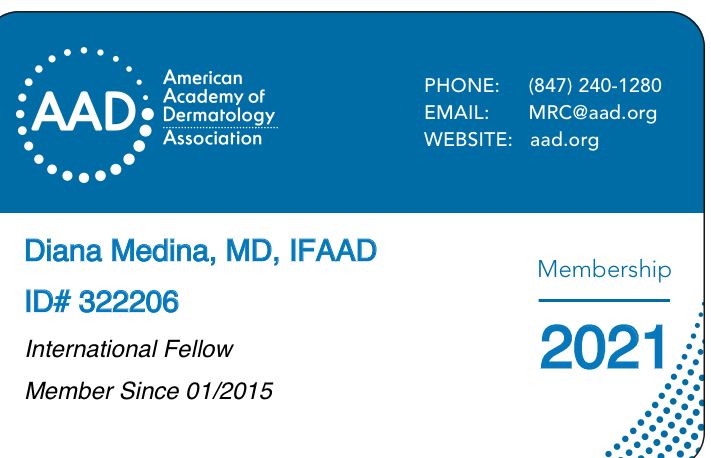 AAD

American
Academy of
Dermatology
Association

PHONE: (847) 240-1280
EMAIL: MRC@aad.org
WEBSITE: aad.org

Diana Medina, MD, IFAAD

ID# 322206

International Fellow

Member Since 01/2015

Membership

2021