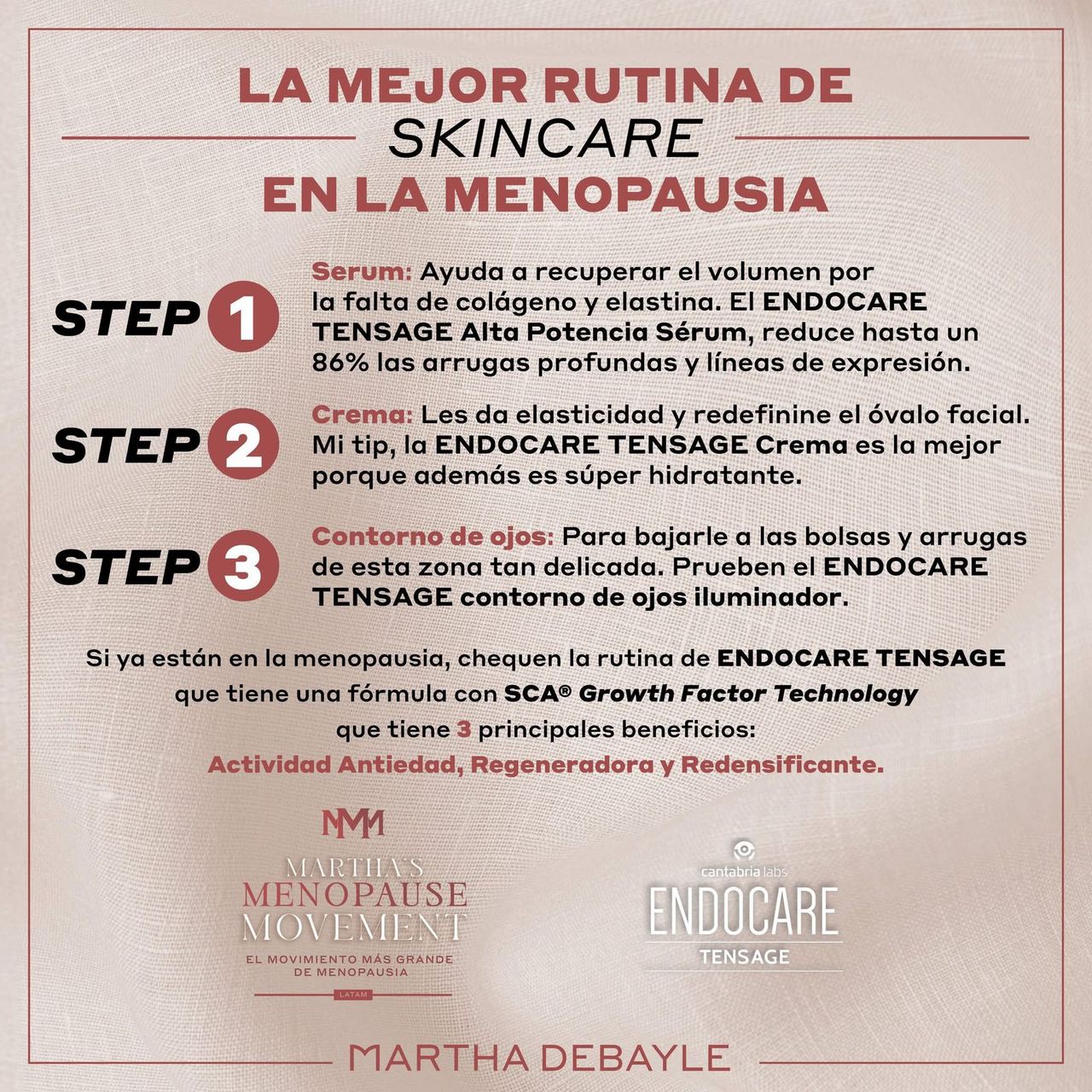 LA MEJOR RUTINA DE
SKINCARE
EN LA MENOPAUSIA

STEP 1
Serum: Ayuda a recuperar el volumen por la falta de colágeno y elastina. El ENDOCARE TENSAGE Alta Potencia Sérum, reduce hasta un 86% las arrugas profundas y líneas de expresión.

STEP 2
Crema: Les da elasticidad y redefinine el óvalo facial. Mi tip, la ENDOCARE TENSAGE Crema es la mejor porque además es súper hidratante.

STEP 3
Contorno de ojos: Para bajarle a las bolsas y arrugas de esta zona tan delicada. Prueben el ENDOCARE TENSAGE contorno de ojos iluminador.

Si ya están en la menopausia, chequen la rutina de ENDOCARE TENSAGE que tiene una fórmula con SCA® Growth Factor Technology que tiene 3 principales beneficios:
Actividad Antiedad, Regeneradora y Redensificante.

MMM
MARTHA'S
MENOPAUSE
MOVEMENT
EL MOVIMIENTO MÁS GRANDE DE MENOPAUSIA
LATAM

cantabria labs
ENDOCARE
TENSAGE

MARTHA DEBAYLE