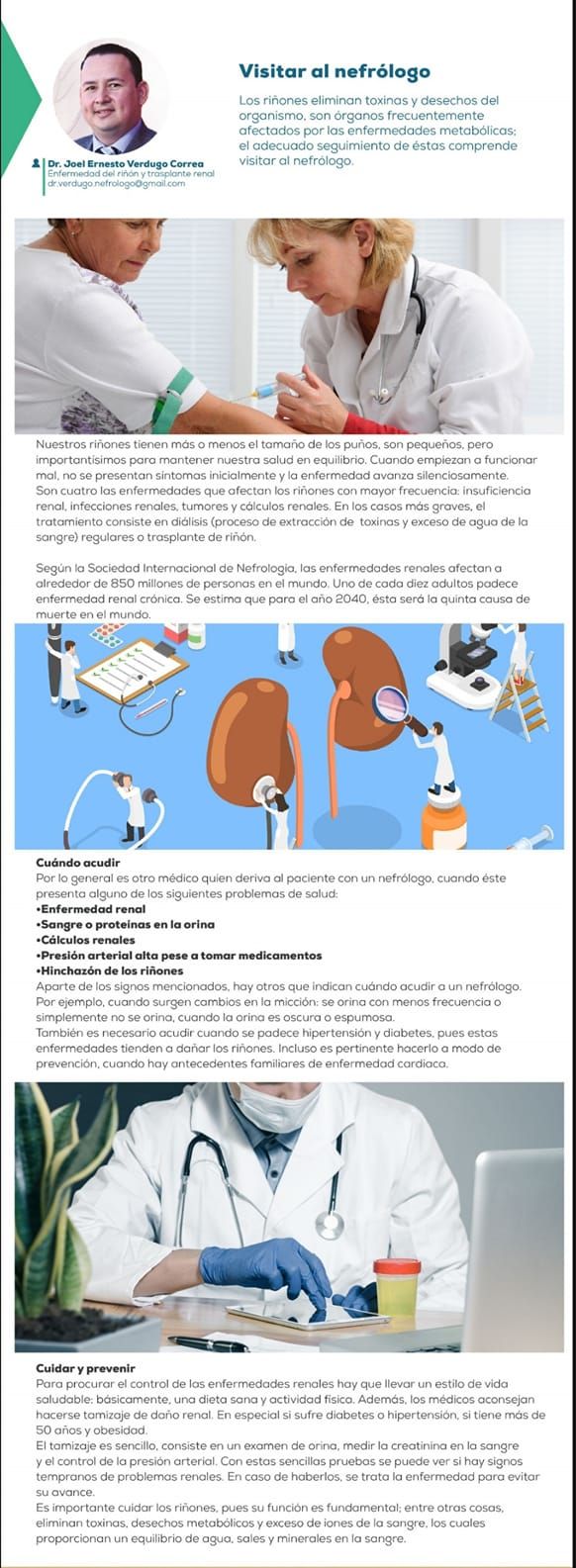 Dr. Joel Ernesto Verdugo Correa
Enfermedad del riñón y trasplante renal
dr.verdugo.nefrologo@gmail.com

Visitar al nefrólogo

Los riñones eliminan toxinas y desechos del organismo, son órganos frecuentemente afectados por las enfermedades metabólicas; el adecuado seguimiento de éstas comprende visitar al nefrólogo.

Nuestros riñones tienen más o menos el tamaño de los puños, son pequeños, pero importantísimos para mantener nuestra salud en equilibrio. Cuando empiezan a funcionar mal, no se presentan síntomas inicialmente y la enfermedad avanza silenciosamente. Son cuatro las enfermedades que afectan los riñones con mayor frecuencia: insuficiencia renal, infecciones renales, tumores y cálculos renales. En los casos más graves, el tratamiento consiste en diálisis (proceso de extracción de toxinas y exceso de agua de la sangre) regulares o trasplante de riñón.

Según la Sociedad Internacional de Nefrología, las enfermedades renales afectan a alrededor de 850 millones de personas en el mundo. Uno de cada diez adultos padece enfermedad renal crónica. Se estima que para el año 2040, ésta será la quinta causa de muerte en el mundo.

Cuándo acudir
Por lo general es otro médico quien deriva al paciente con un nefrólogo, cuando éste presenta alguno de los siguientes problemas de salud:
•Enfermedad renal
•Sangre o proteínas en la orina
•Cálculos renales
•Presión arterial alta pese a tomar medicamentos
•Hinchazón de los riñones
Aparte de los signos mencionados, hay otros que indican cuándo acudir a un nefrólogo. Por ejemplo, cuando surgen cambios en la micción: se orina con menos frecuencia o simplemente no se orina, cuando la orina es oscura o espumosa.
También es necesario acudir cuando se padece hipertensión y diabetes, pues estas enfermedades tienden a dañar los riñones. Incluso es pertinente hacerlo a modo de prevención, cuando hay antecedentes familiares de enfermedad cardiaca.

Cuidar y prevenir
Para procurar el control de las enfermedades renales hay que llevar un estilo de vida saludable: básicamente, una dieta sana y actividad física. Además, los médicos aconsejan hacerse tamizaje de daño renal. En especial si sufre diabetes o hipertensión, si tiene más de 50 años y obesidad.
El tamizaje es sencillo, consiste en un examen de orina, medir la creatinina en la sangre y el control de la presión arterial. Con estas sencillas pruebas se puede ver si hay signos tempranos de problemas renales. En caso de haberlos, se trata la enfermedad para evitar su avance.
Es importante cuidar los riñones, pues su función es fundamental; entre otras cosas, eliminan toxinas, desechos metabólicos y exceso de iones de la sangre, los cuales proporcionan un equilibrio de agua, sales y minerales en la sangre.